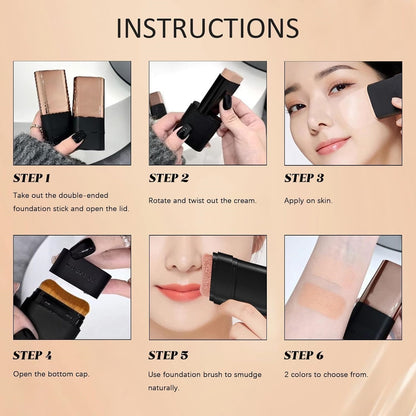 INSTRUCTIONS

STEP 1
Take out the double-ended foundation stick and open the lid.

STEP 2
Rotate and twist out the cream.

STEP 3
Apply on skin.

STEP 4
Open the bottom cap.

STEP 5
Use foundation brush to smudge naturally.

STEP 6
2 colors to choose from.